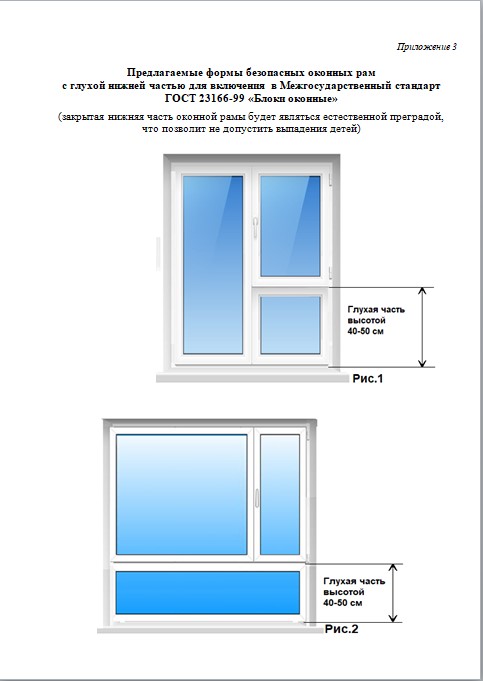 Приложение 3

Предлагаемые формы безопасных оконных рам с глухой нижней частью для включения в Межгосударственный стандарт ГОСТ 23166-99 «Блоки оконные»

(закрытая нижняя часть оконной рамы будет являться естественной преградой, что позволит не допустить выпадения детей)

Глухая часть высотой 40-50 см

Рис.1

Глухая часть высотой 40-50 см

Рис.2